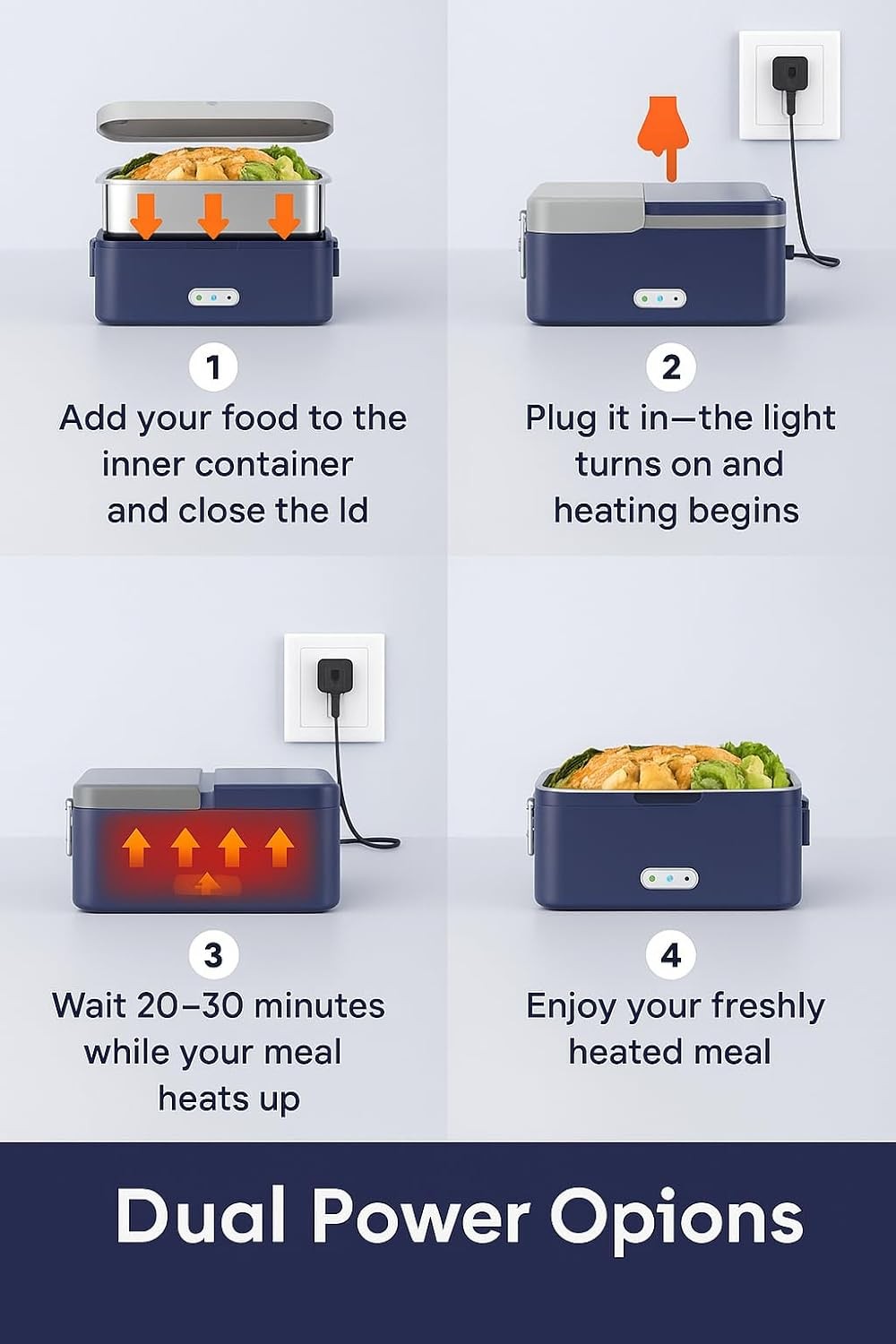 1
Add your food to the inner container and close the ld

2
Plug it in—the light turns on and heating begins

3
Wait 20–30 minutes while your meal heats up

4
Enjoy your freshly heated meal

Dual Power Opions